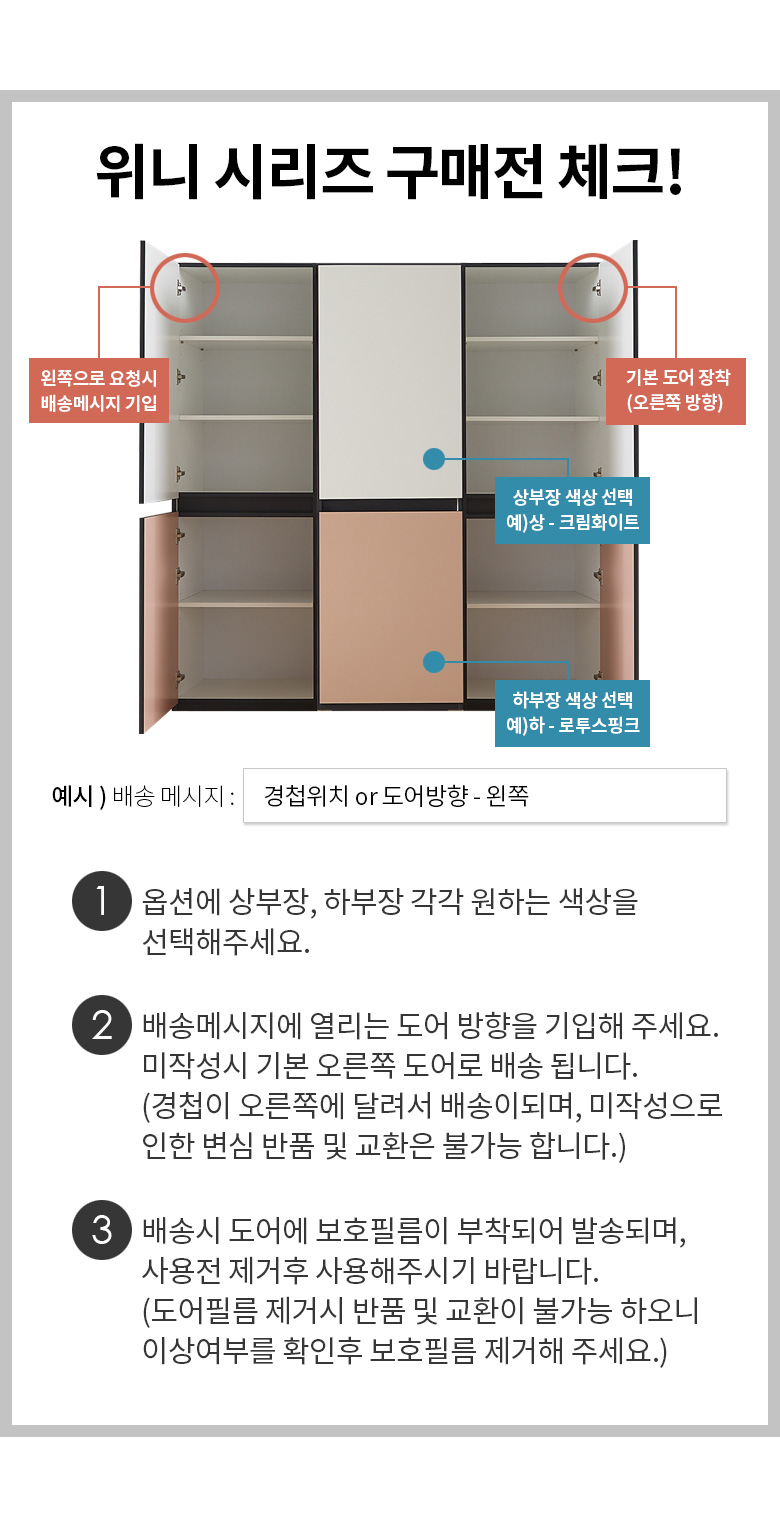 위니 시리즈 구매전 체크!

왼쪽으로 요청시
배송메시지 기입

기본 도어 장착
(오른쪽 방향)

상부장 색상 선택
예)상 - 크림화이트

하부장 색상 선택
예)하 - 로투스핑크

예시 ) 배송 메시지 : 경첩위치 or 도어방향 - 왼쪽

1 옵션에 상부장, 하부장 각각 원하는 색상을 선택해주세요.

2 배송메시지에 열리는 도어 방향을 기입해 주세요.
미작성시 기본 오른쪽 도어로 배송 됩니다.
(경첩이 오른쪽에 달려서 배송이되며, 미작성으로 인한 변심 반품 및 교환은 불가능 합니다.)

3 배송시 도어에 보호필름이 부착되어 발송되며, 사용전 제거후 사용해주시기 바랍니다.
(도어필름 제거시 반품 및 교환이 불가능 하오니 이상여부를 확인후 보호필름 제거해 주세요.)