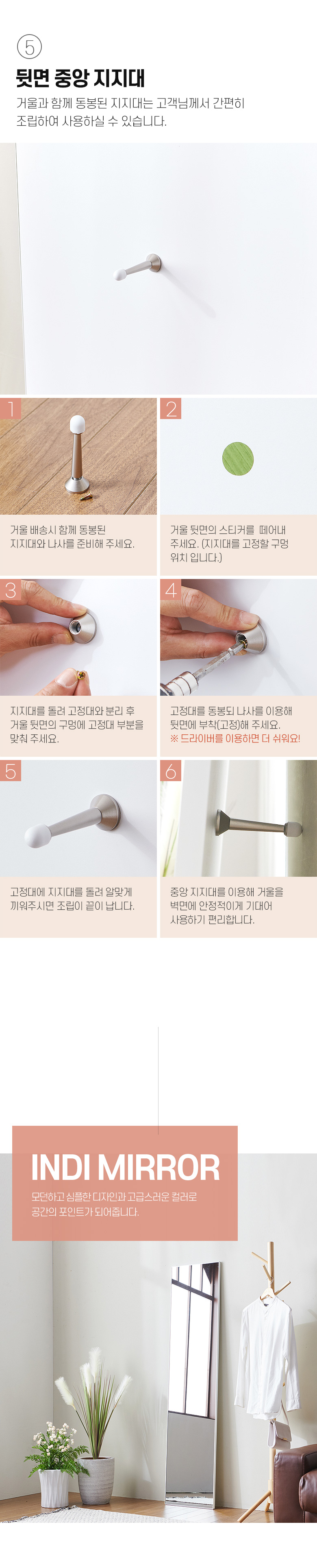 ⑤

뒷면 중앙 지지대

거울과 함께 동봉된 지지대는 고객님께서 간편히 조립하여 사용하실 수 있습니다.

1

거울 배송시 함께 동봉된 지지대와 나사를 준비해 주세요.

2

거울 뒷면의 스티커를 떼어내 주세요. (지지대를 고정할 구멍 위치 입니다.)

3

지지대를 돌려 고정대와 분리 후 거울 뒷면의 구멍에 고정대 부분을 맞춰 주세요.

4

고정대를 동봉된 나사를 이용해 뒷면에 부착(고정)해 주세요.
※ 드라이버를 이용하면 더 쉬워요!

5

고정대에 지지대를 돌려 알맞게 끼워주시면 조립이 끝이 납니다.

6

중앙 지지대를 이용해 거울을 벽면에 안정적이게 기대어 사용하기 편리합니다.

INDI MIRROR

모던하고 심플한 디자인과 고급스러운 컬러로 공간의 포인트가 되어줍니다.