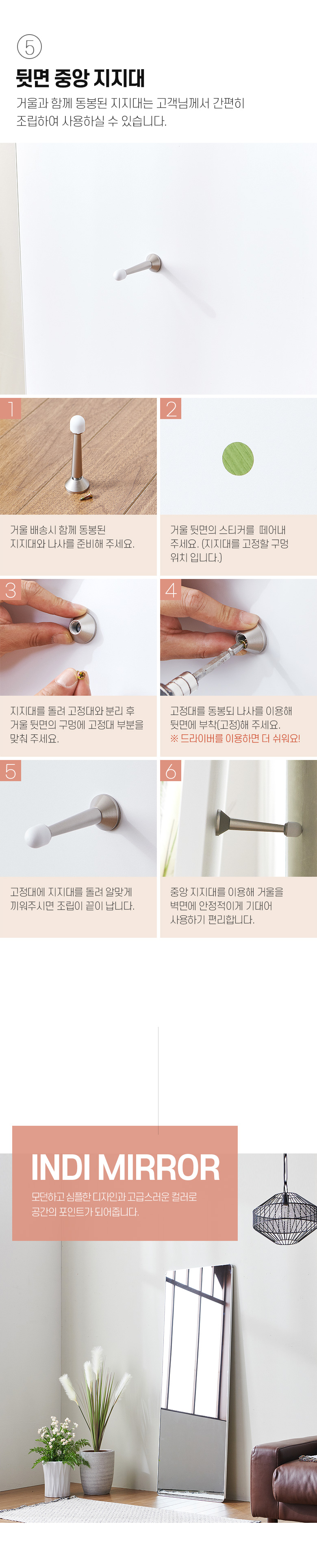 ⑤

뒷면 중앙 지지대

거울과 함께 동봉된 지지대는 고객님께서 간편히 조립하여 사용하실 수 있습니다.

1

거울 배송시 함께 동봉된 지지대와 나사를 준비해 주세요.

2

거울 뒷면의 스티커를 떼어내 주세요. (지지대를 고정할 구멍 위치 입니다.)

3

지지대를 돌려 고정대와 분리 후 거울 뒷면의 구멍에 고정대 부분을 맞춰 주세요.

4

고정대를 동봉된 나사를 이용해 뒷면에 부착(고정)해 주세요.
※ 드라이버를 이용하면 더 쉬워요!

5

고정대에 지지대를 돌려 알맞게 끼워주시면 조립이 끝이 납니다.

6

중앙 지지대를 이용해 거울을 벽면에 안정적이게 기대어 사용하기 편리합니다.

INDI MIRROR

모던하고 심플한 디자인과 고급스러운 컬러로 공간의 포인트가 되어줍니다.